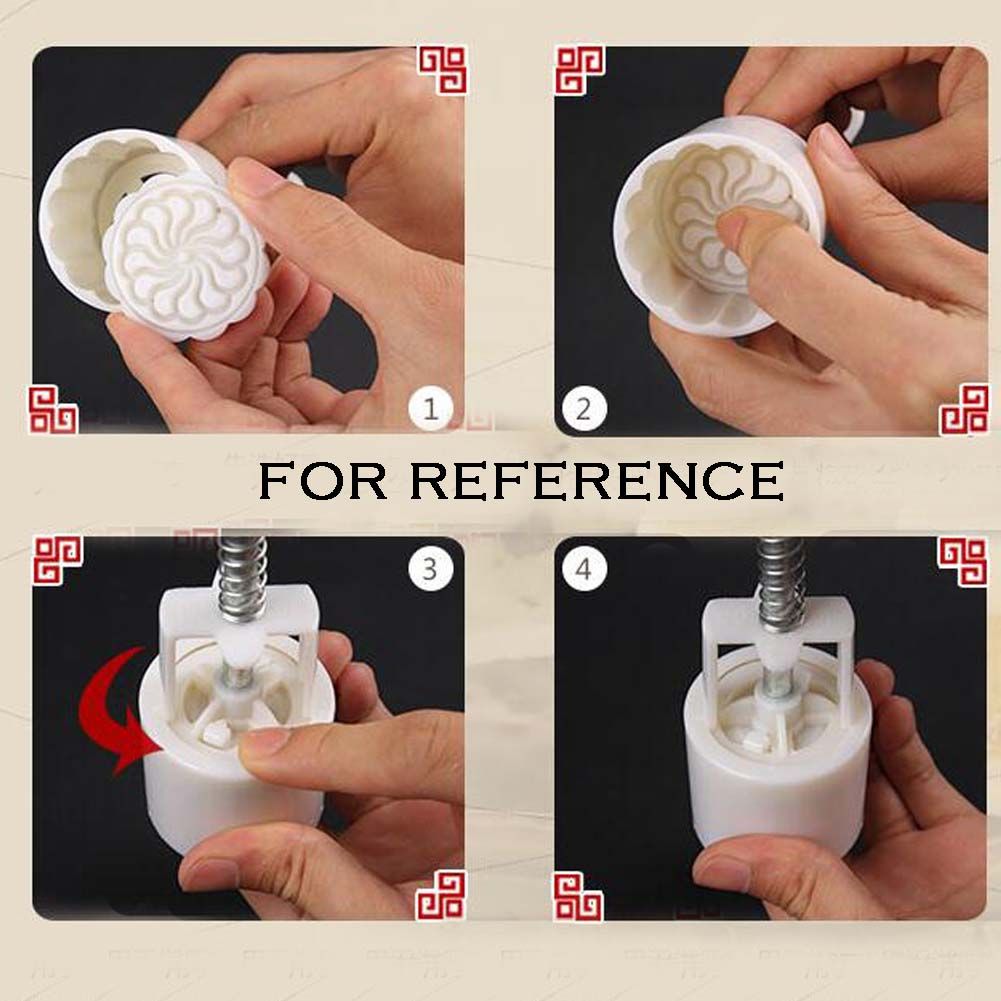 1

2

FOR REFERENCE

3

4