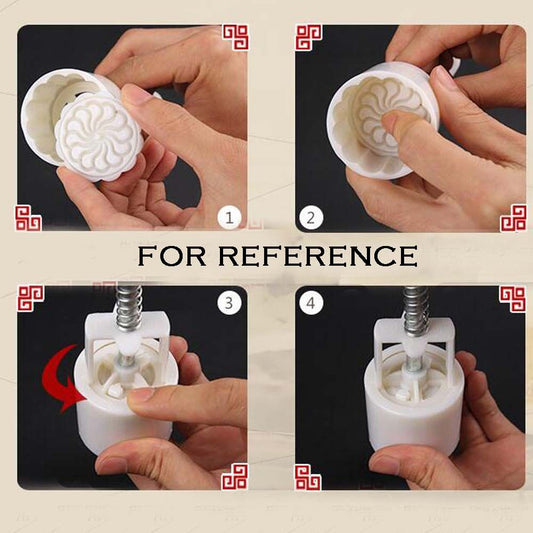 1

2

FOR REFERENCE

3

4